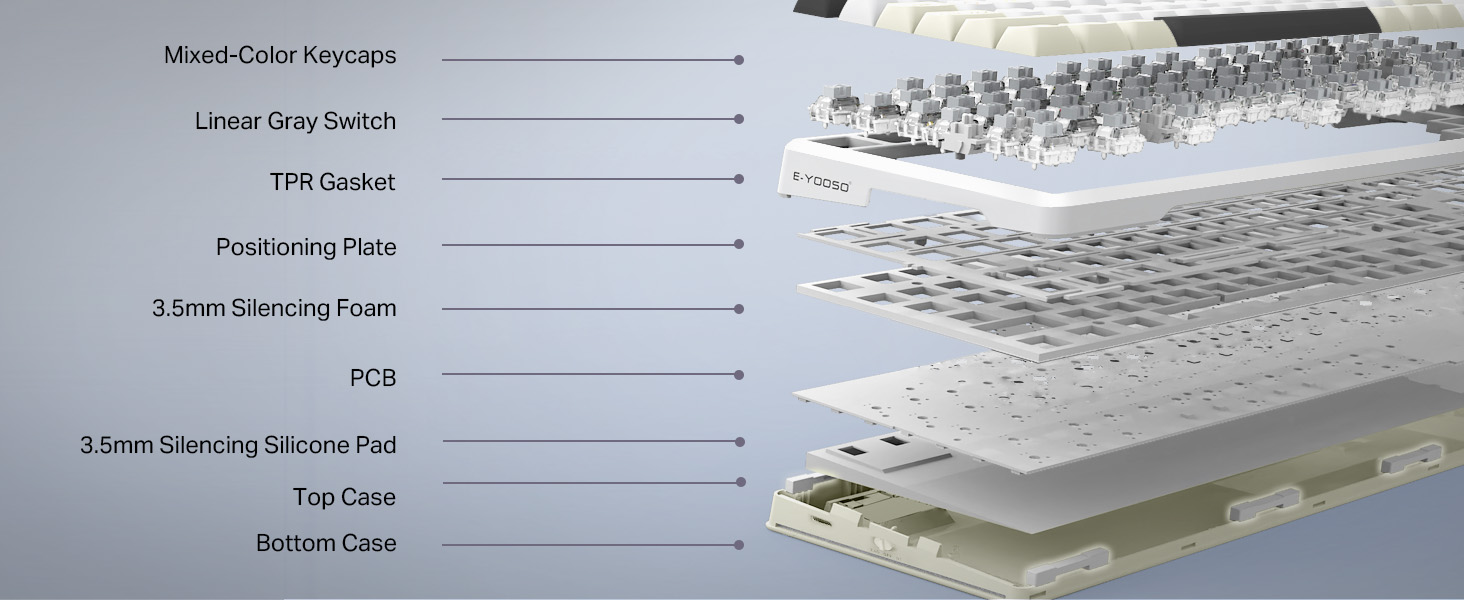 Mixed-Color Keycaps

Linear Gray Switch

TPR Gasket

Positioning Plate

3.5mm Silencing Foam

PCB

3.5mm Silencing Silicone Pad

Top Case

Bottom Case

E-YOOSO